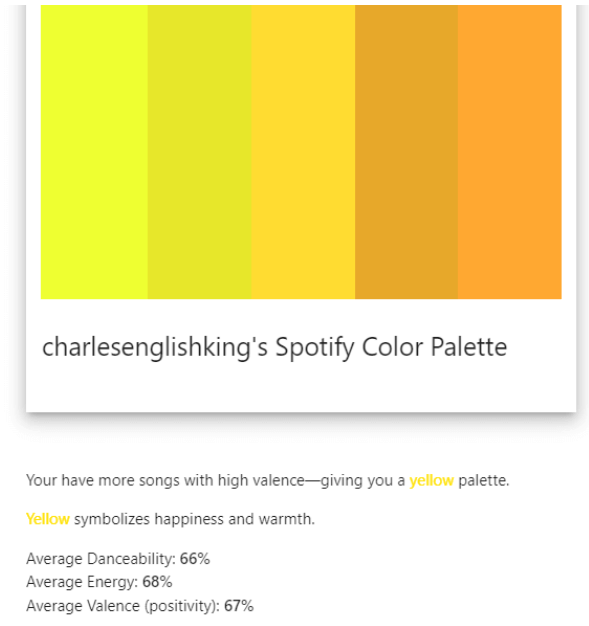 charlesenglishking's Spotify Color Palette

Your have more songs with high valence—giving you a yellow palette.

Yellow symbolizes happiness and warmth.

Average Danceability: 66%
Average Energy: 68%
Average Valence (positivity): 67%